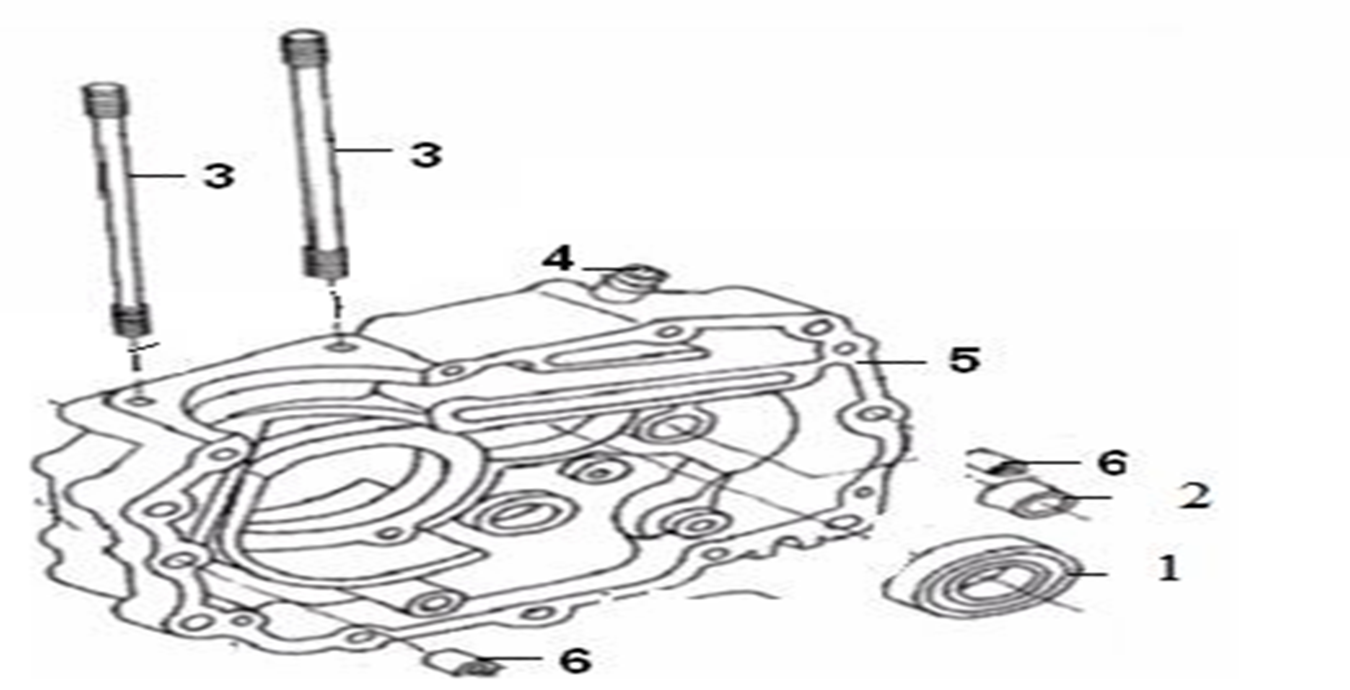 3
3
4
5
6
2
1
6