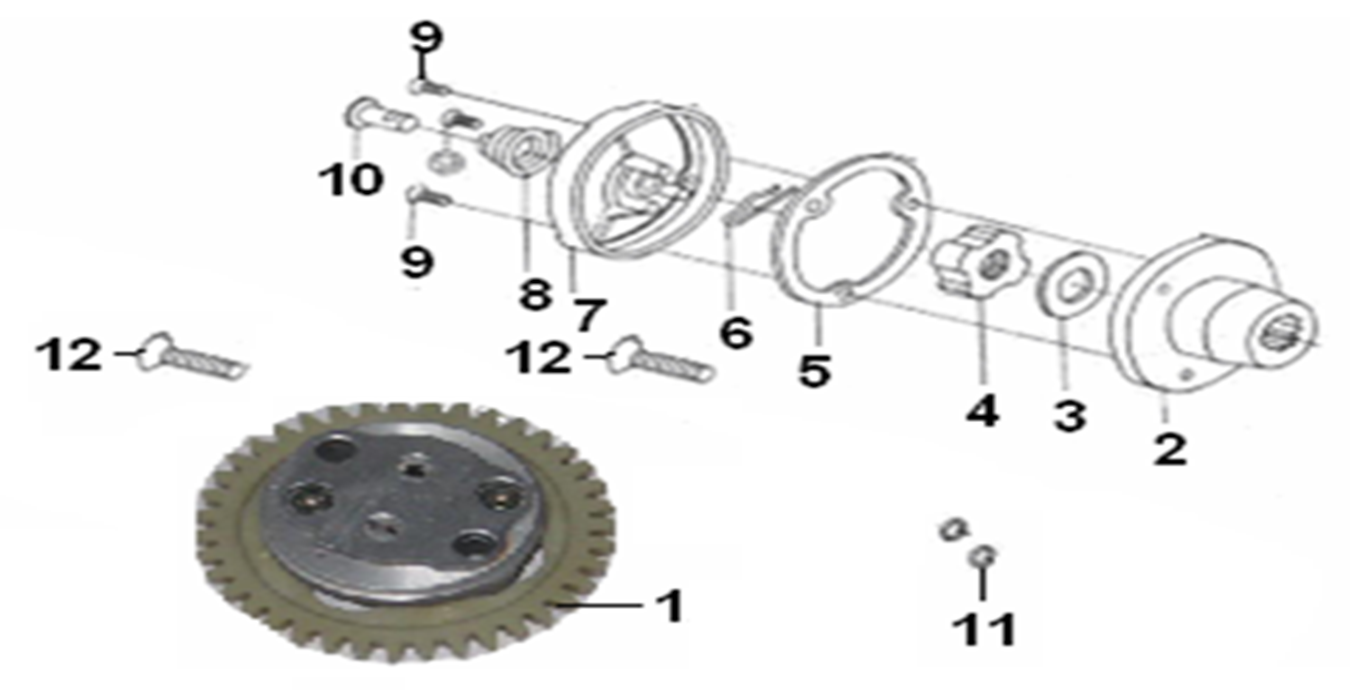 9
10
9
8
7
6
5
4
3
2
12
12
1
11