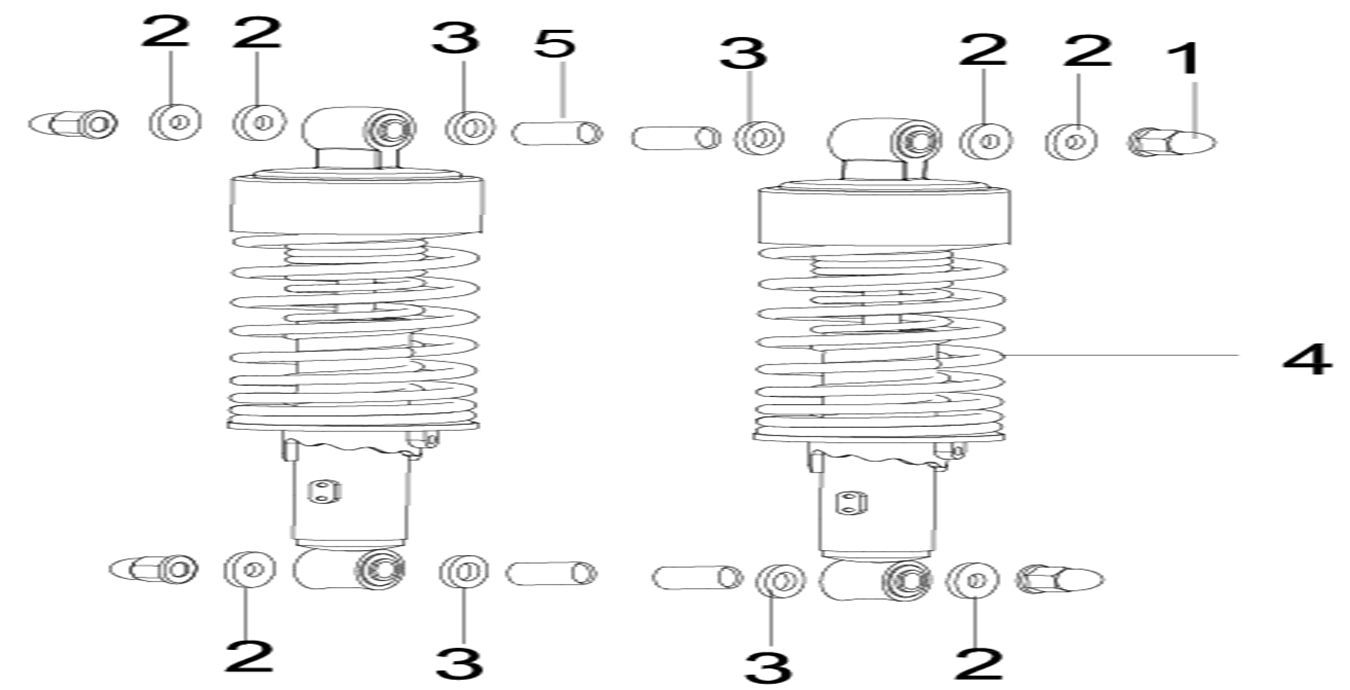 2 2 3 5 3 2 2 1

4

2 3 3 2