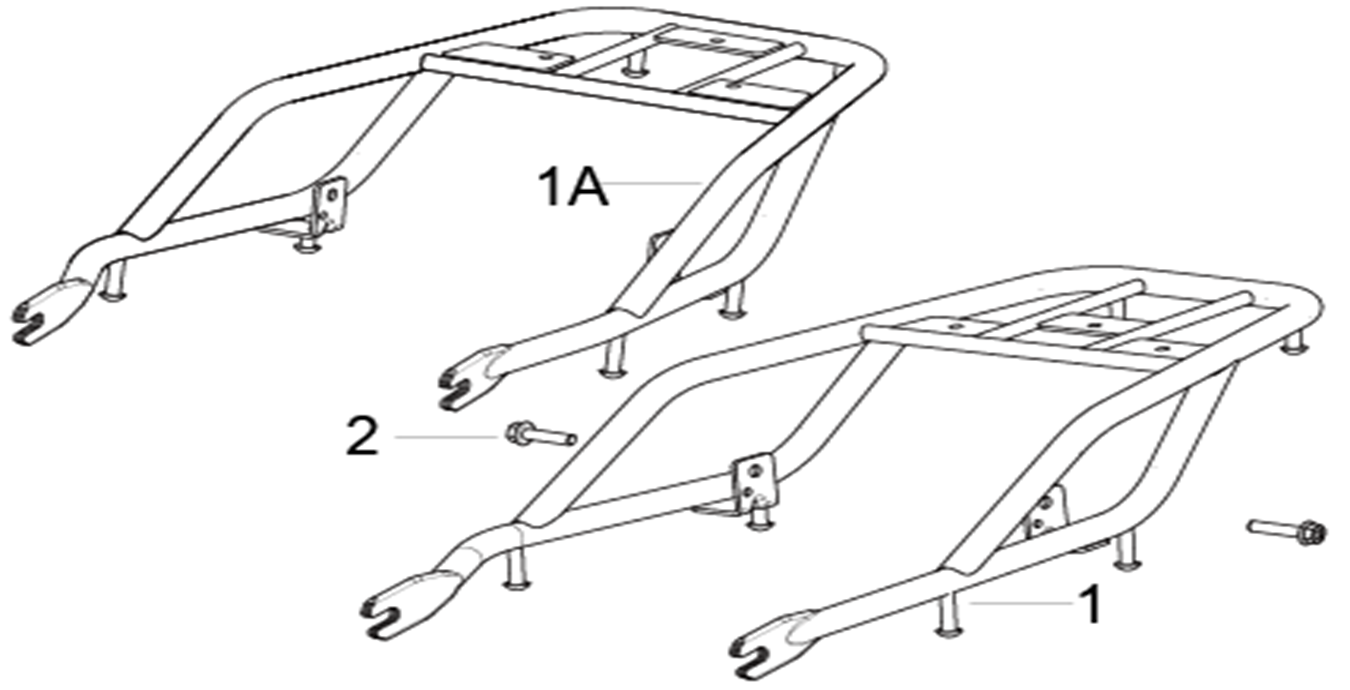 1A
2
1