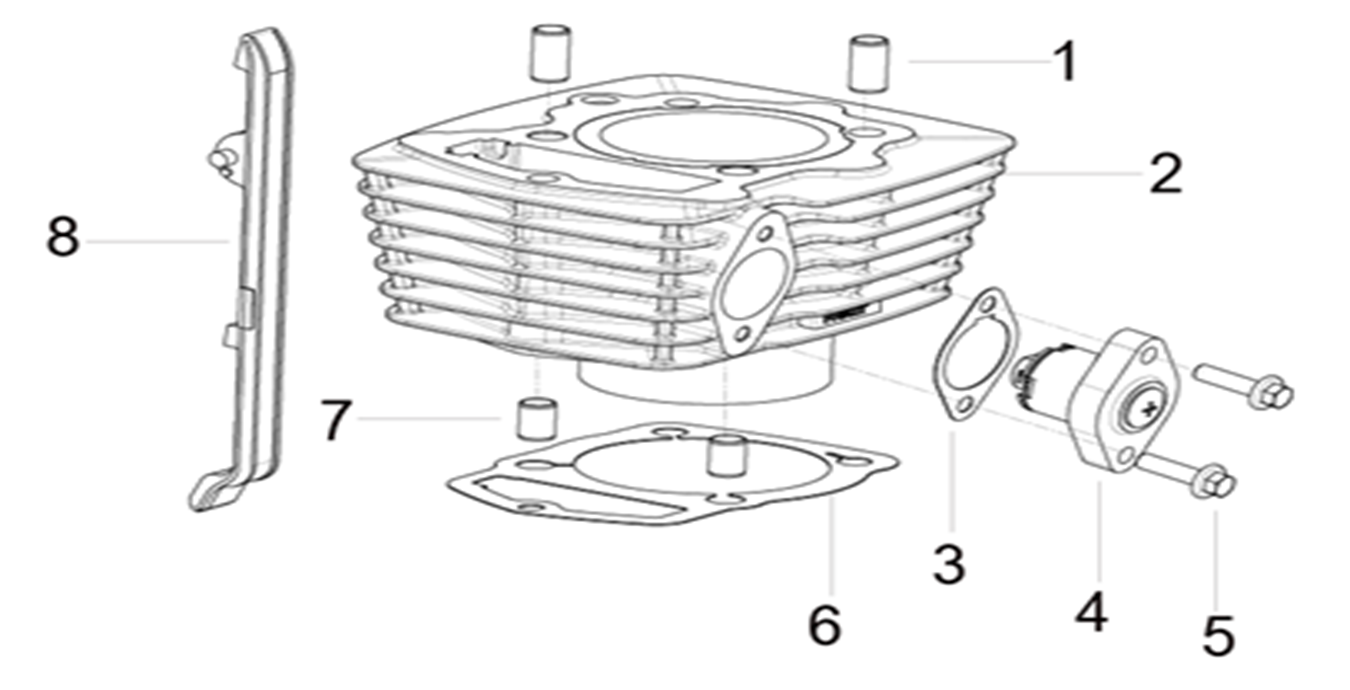 1
2
8
7
3
6
4
5