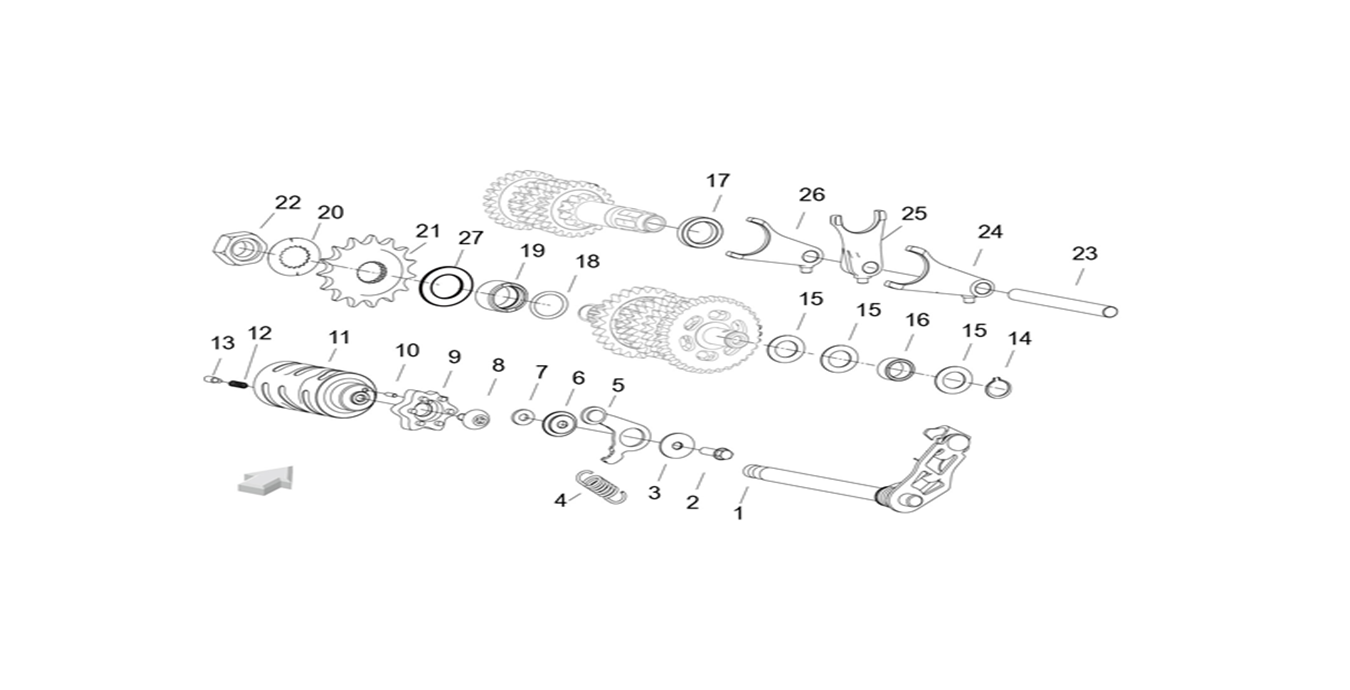 17
26
25
22
20
21
27
19
18
24
23
15
15
16
15
14
13
12
11
10
9
8
7
6
5
4
3
2
1