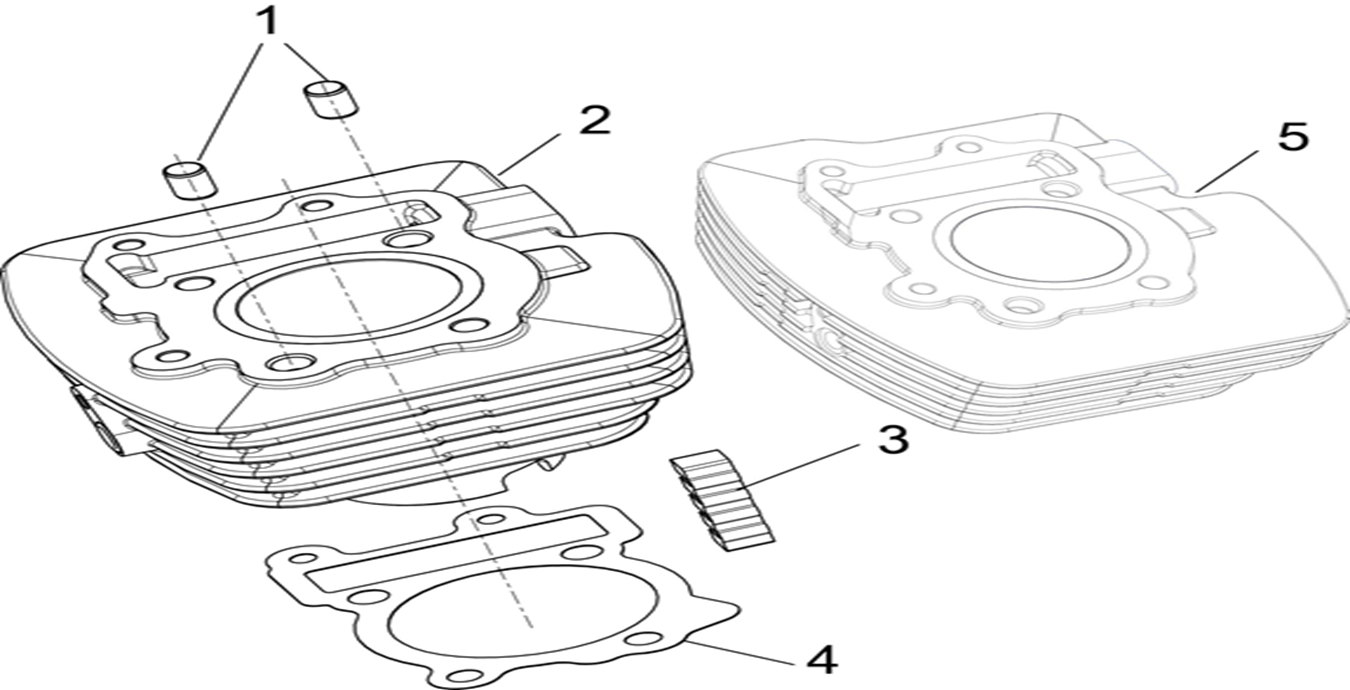 1
2
5
3
4